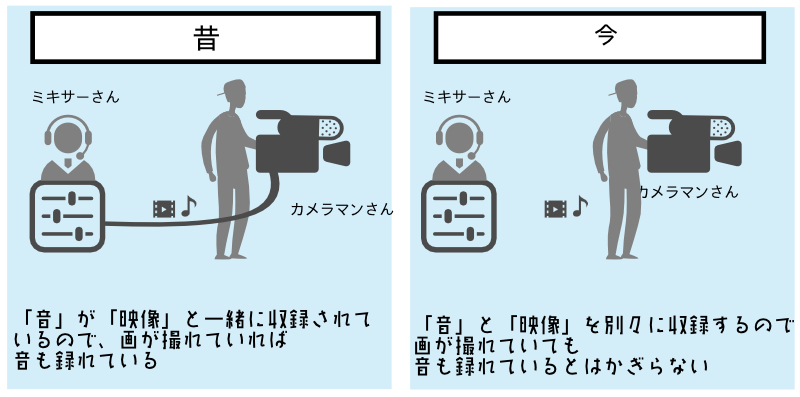 昔

ミキサーさん

カメラマンさん

「音」が「映像」と一緒に収録されているので、画が撮れていれば
音も録れている

今

ミキサーさん

カメラマンさん

「音」と「映像」を別々に収録するので
画が撮れていても
音も録れているとはかぎらない