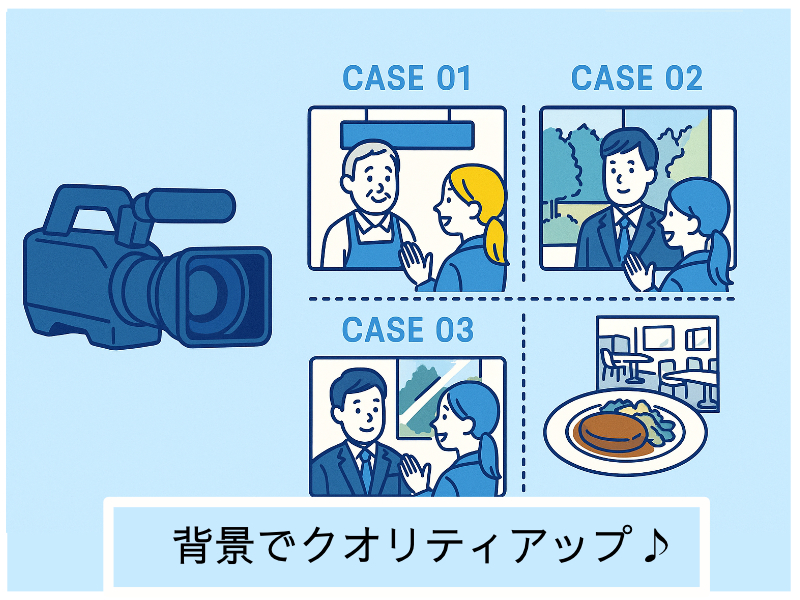 CASE 01

CASE 02

CASE 03

背景でクオリティアップ♪